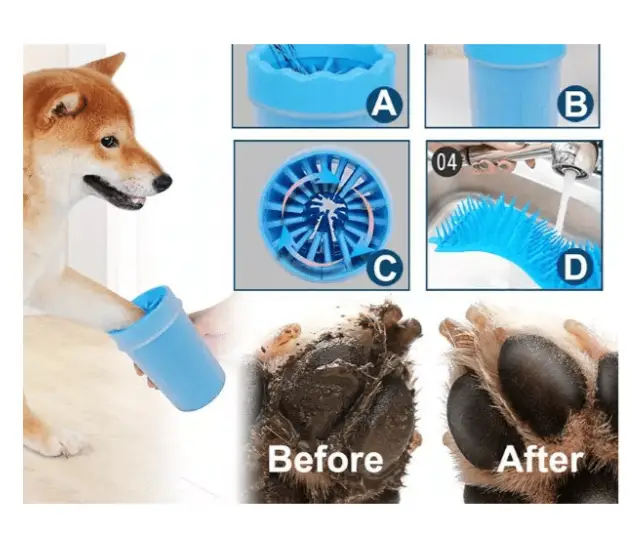 A
B
C
04
D
Before
After